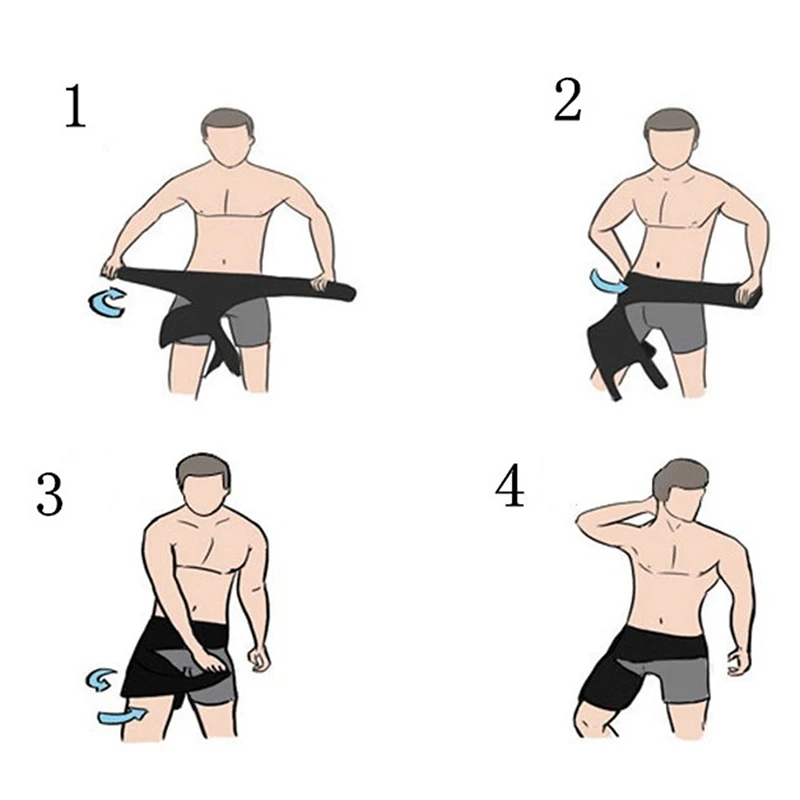 1

2

3

4