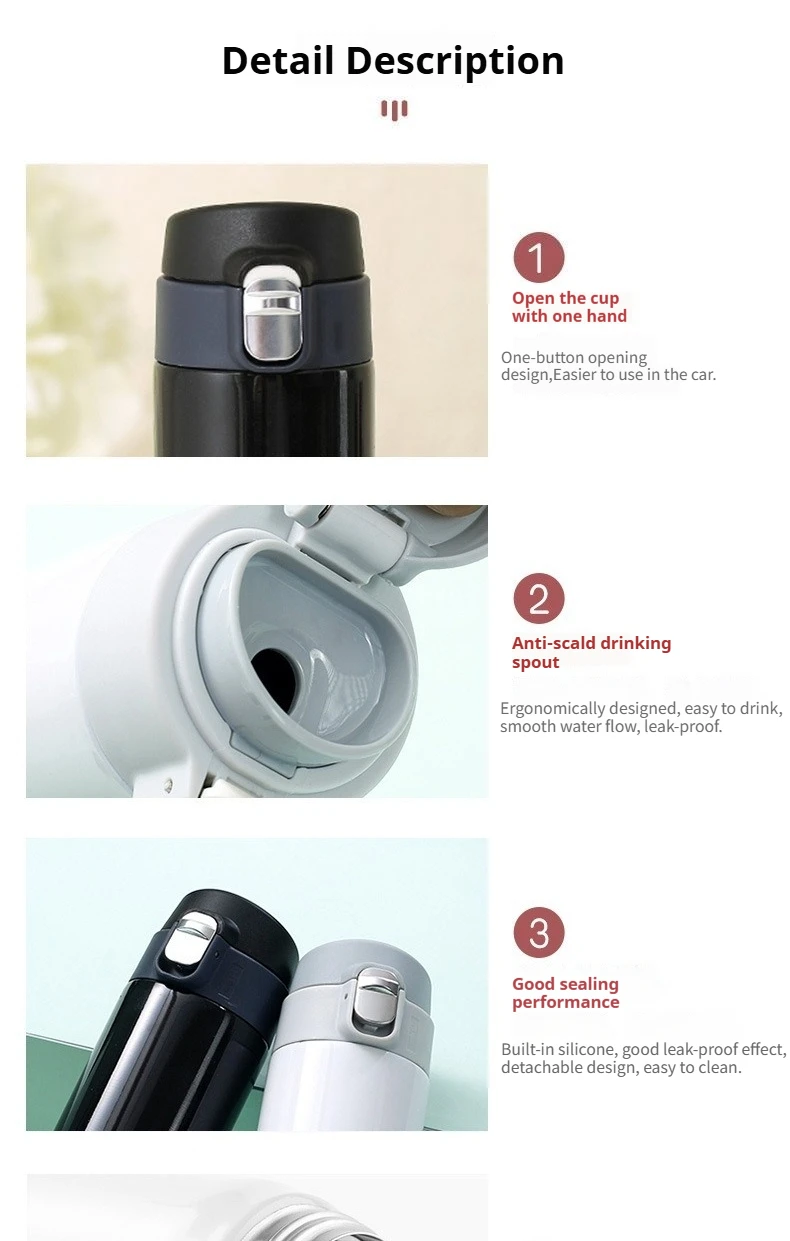 Detail Description

1

Open the cup with one hand

One-button opening design,Easier to use in the car.

2

Anti-scald drinking spout

Ergonomically designed, easy to drink, smooth water flow, leak-proof.

3

Good sealing performance

Built-in silicone, good leak-proof effect, detachable design, easy to clean.