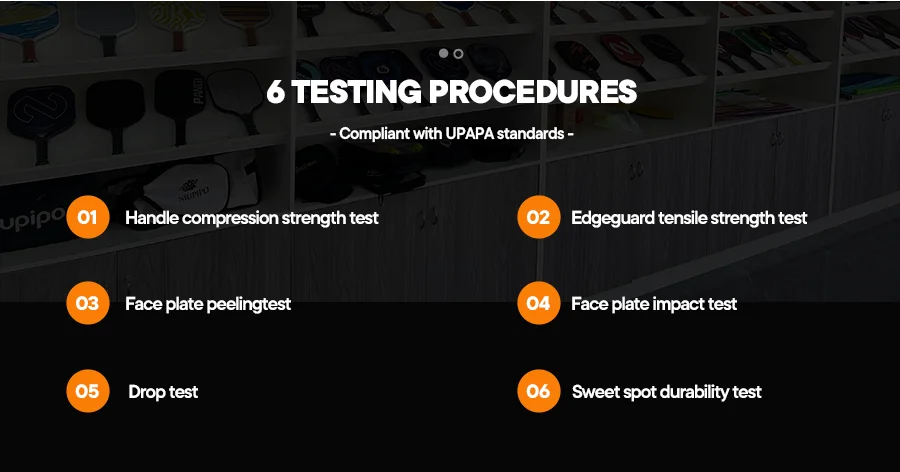 6 TESTING PROCEDURES

- Compliant with UPAPA standards -

01 Handle compression strength test

02 Edgeguard tensile strength test

03 Face plate peelingtest

04 Face plate impact test

05 Drop test

06 Sweet spot durability test